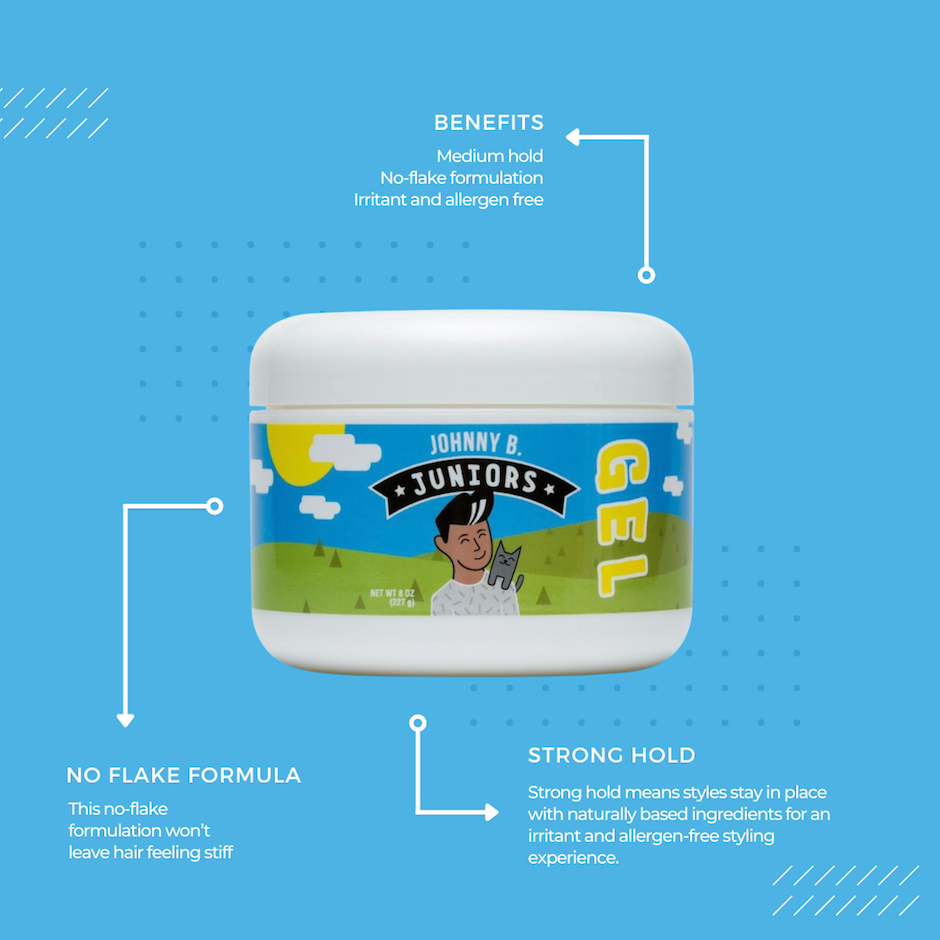 BENEFITS

Medium hold
No-flake formulation
Irritant and allergen free

JOHNNY B.
JUNIORS

GEL

NET WT 8 OZ
(227 g)

NO FLAKE FORMULA

This no-flake formulation won't leave hair feeling stiff

STRONG HOLD

Strong hold means styles stay in place with naturally based ingredients for an irritant and allergen-free styling experience.